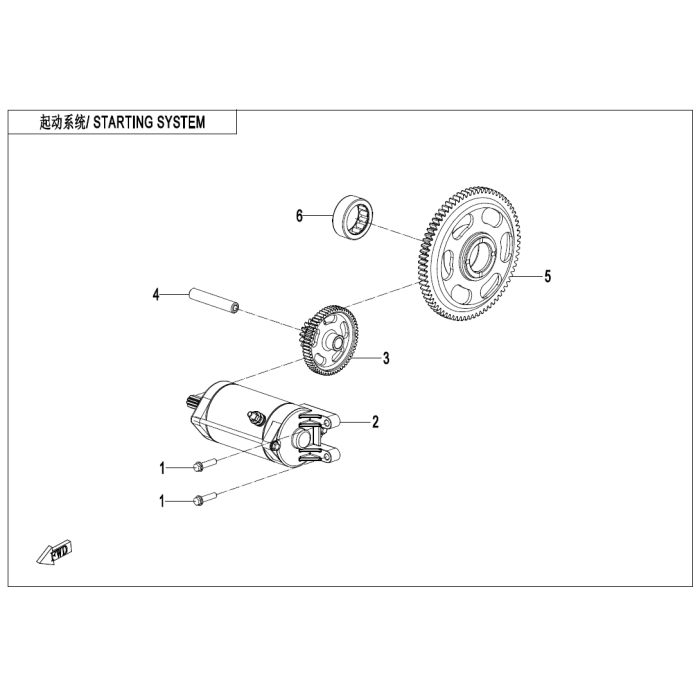 起动系统/ STARTING SYSTEM

6

5

4

3

2

1

1

FWD