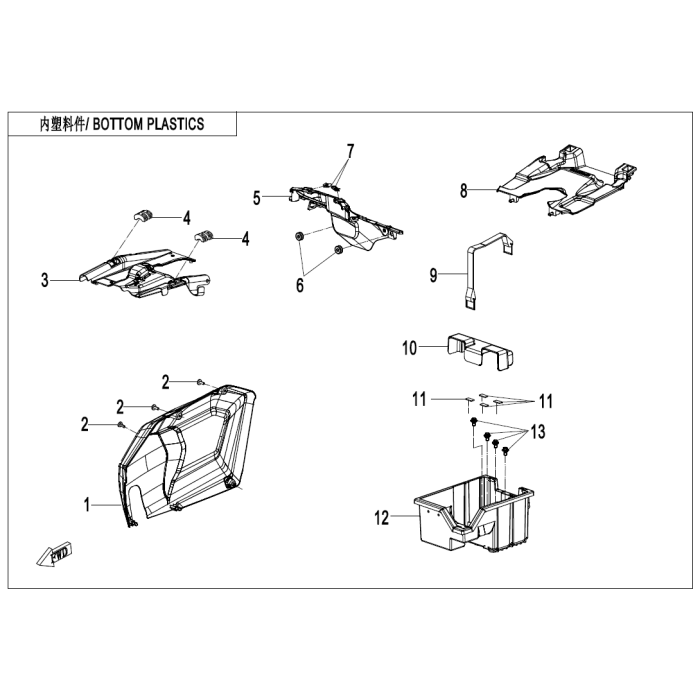 内塑料件/ BOTTOM PLASTICS

7
5
8
4
4
3
6
9
10
2
2
2
11
11
13
1
12
FWD