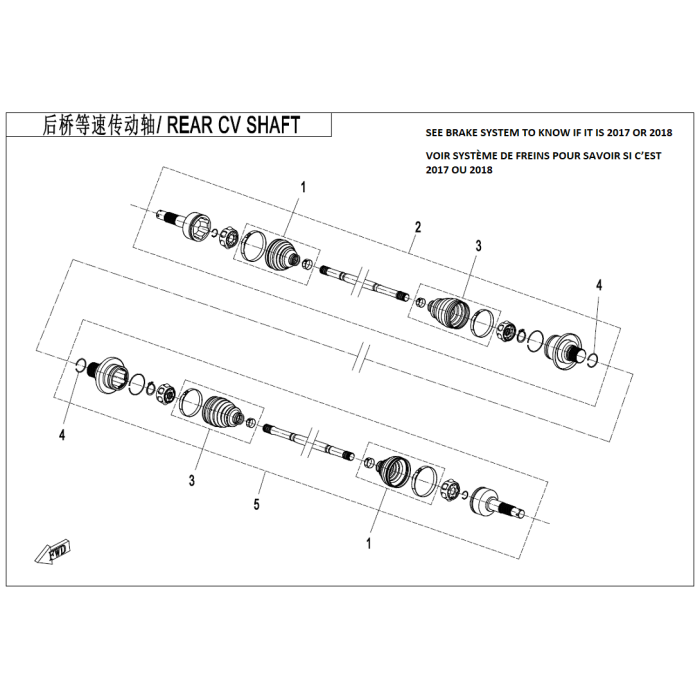 后桥等速传动轴/ REAR CV SHAFT

SEE BRAKE SYSTEM TO KNOW IF IT IS 2017 OR 2018

VOIR SYSTÈME DE FREINS POUR SAVOIR SI C'EST 2017 OU 2018

1
2
3
4
4
3
5
1
FWD