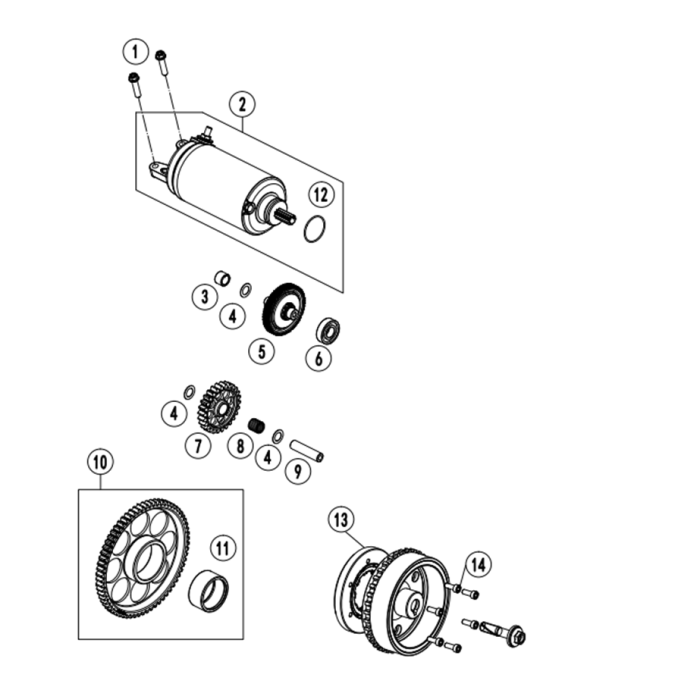 1
2
12
3
4
5
6
4
7
8
4
9
10
11
13
14