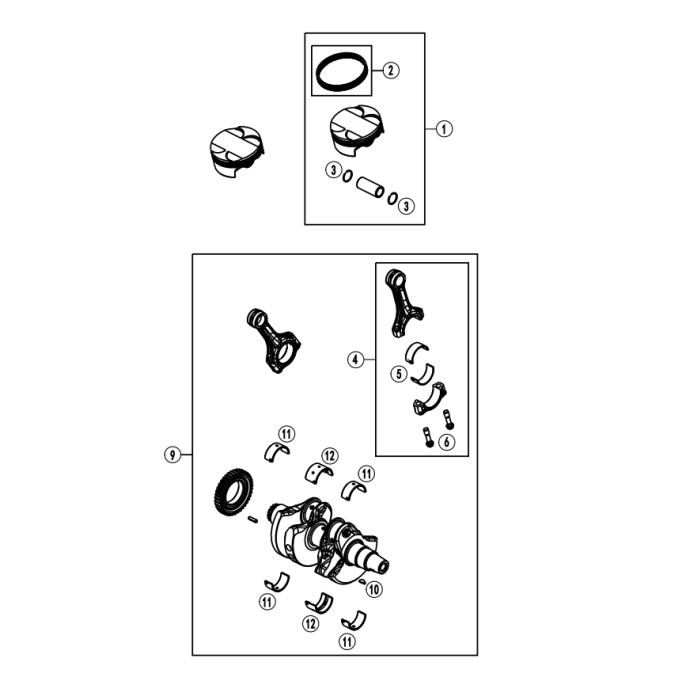 2
1
3
3
4
5
6
9
11
12
11
10
11
12
11