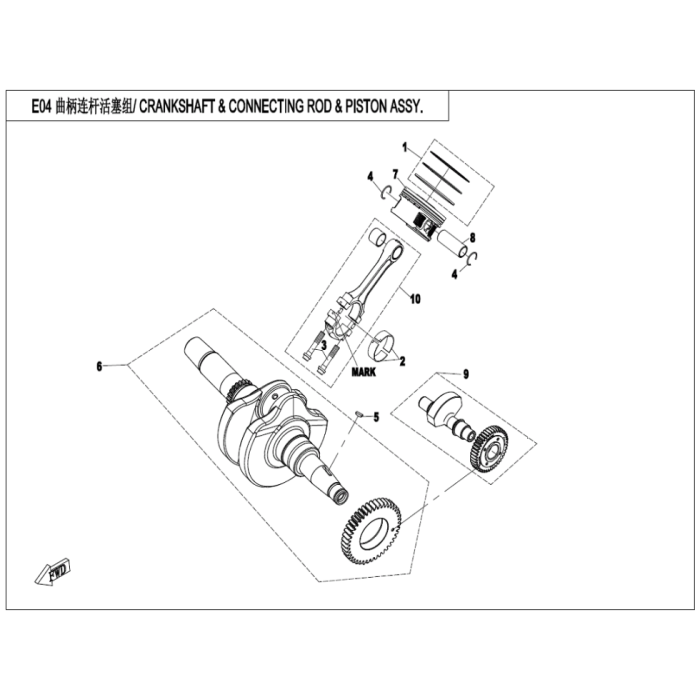 E04 曲柄连杆活塞组/ CRANKSHAFT & CONNECTING ROD & PISTON ASSY.

1

7

4

8

4

10

3

2

MARK

6

9

5

FWD