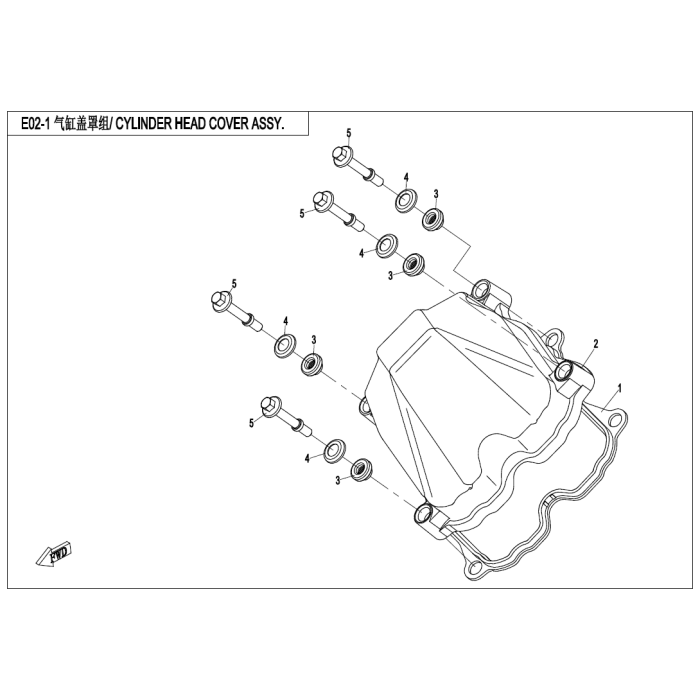 E02-1 气缸盖罩组/ CYLINDER HEAD COVER ASSY.

5
4
3
5
4
3
5
4
3
2
1
5
4
3
FWD