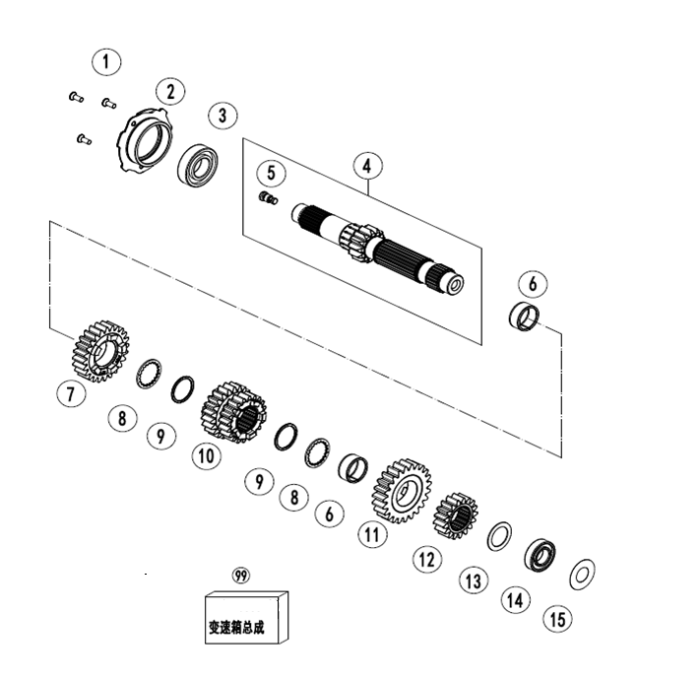 1
2
3
4
5
6
7
8
9
10
9
8
6
11
12
13
14
15
99
变速箱总成