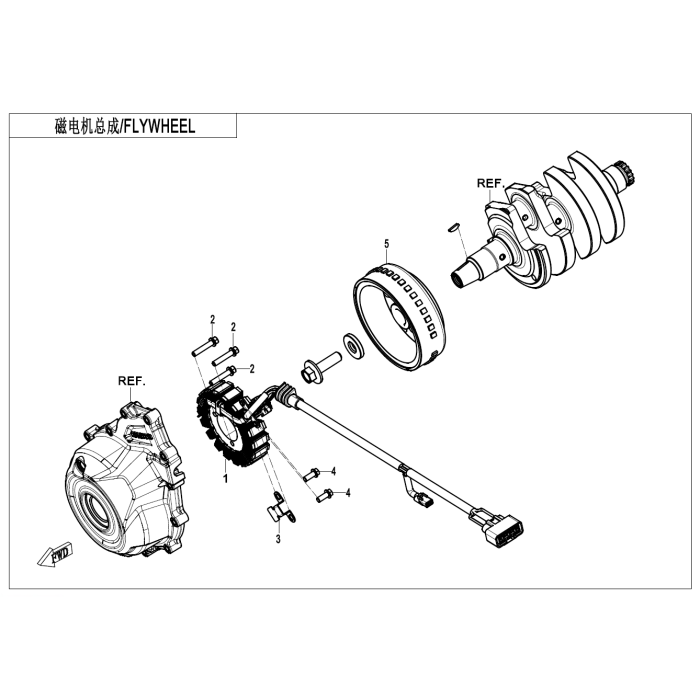 磁电机总成/FLYWHEEL

REF.

5

2
2
2

REF.

1

4
4

3

FWD