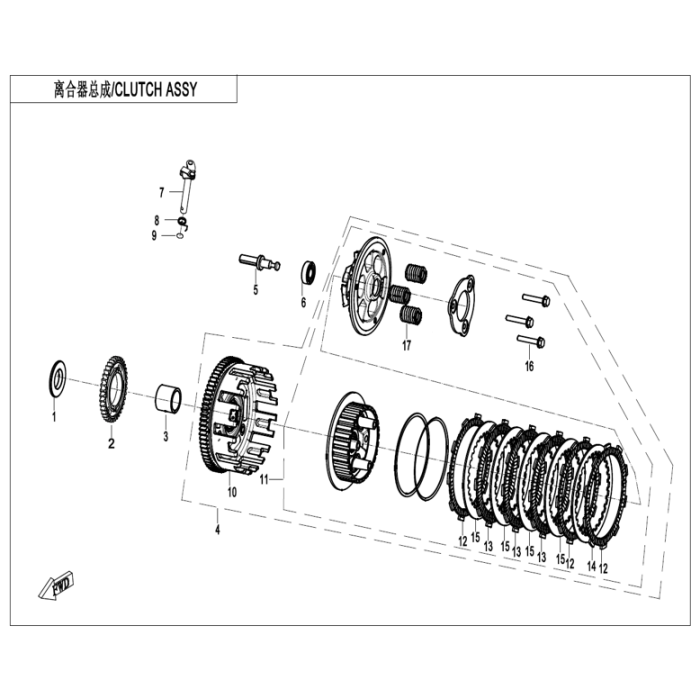 离合器总成/CLUTCH ASSY

7
8
9
5
6
17
16
1
2
3
10
11
4
12 15 13 15 13 15 13 15 12 14 12
FWD