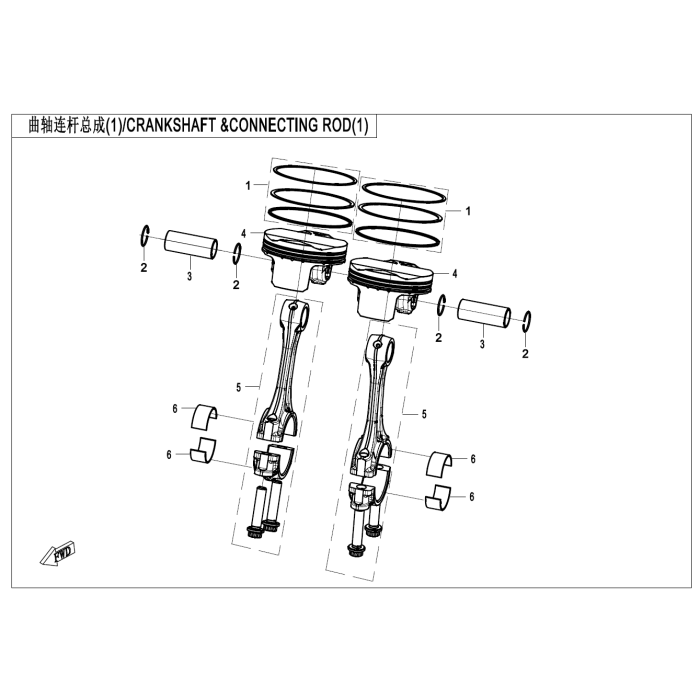 曲轴连杆总成(1)/CRANKSHAFT &CONNECTING ROD(1)

1
1
4
2
3
2
4
2
3
2
5
5
6
6
6
6
FWD