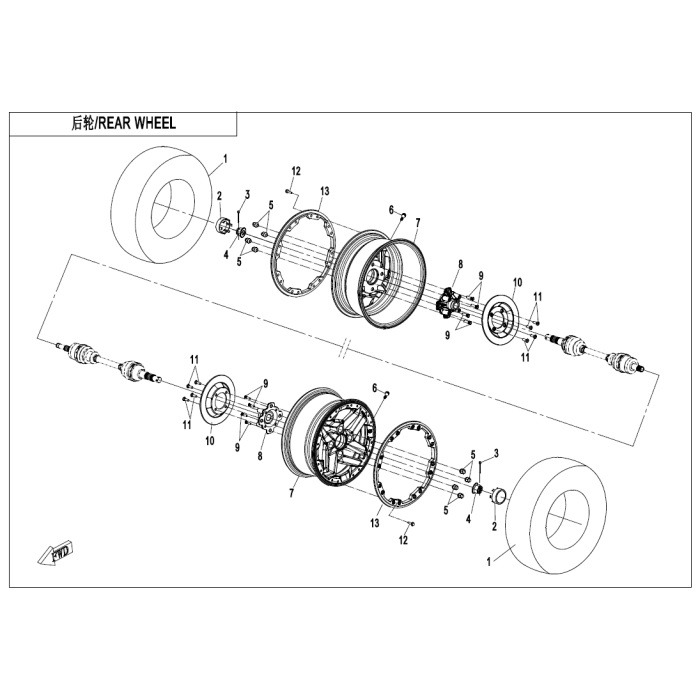 后轮/REAR WHEEL

1
2
3
4
5
5
12
13
6
7
8
9
9
10
11
11

11
11
10
9
9
8
6
7
13
12
5
5
3
4
2
1

FWD