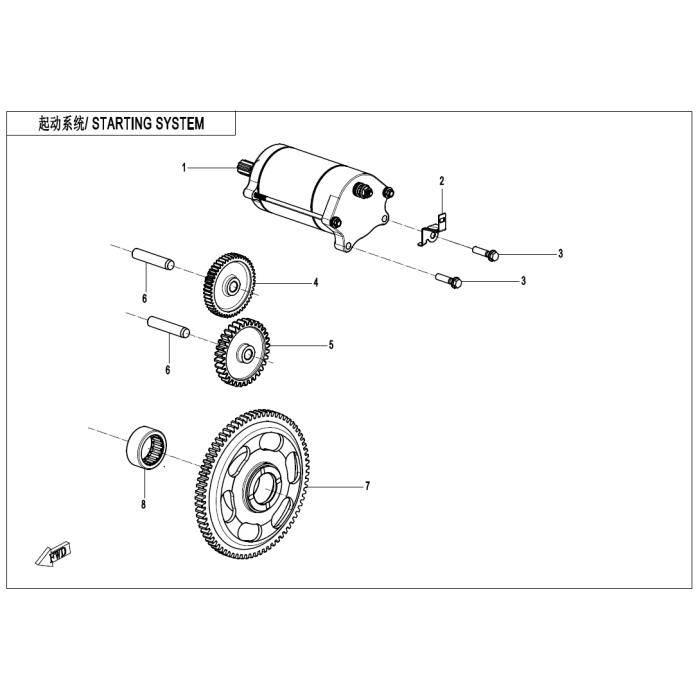 起动系统/ STARTING SYSTEM

1
2
3
3
4
6
5
6
7
8
FWD