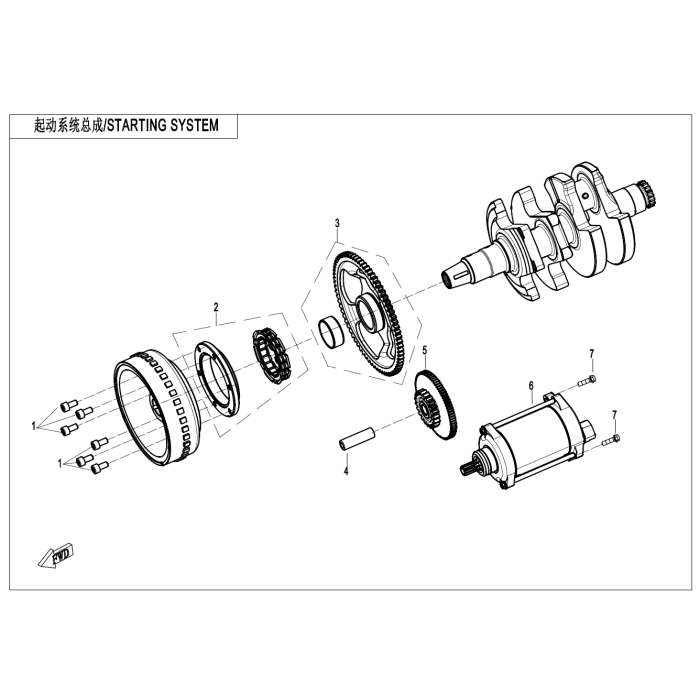 起动系统总成/STARTING SYSTEM

3

2

5

7

6

7

1

1

4

FWD