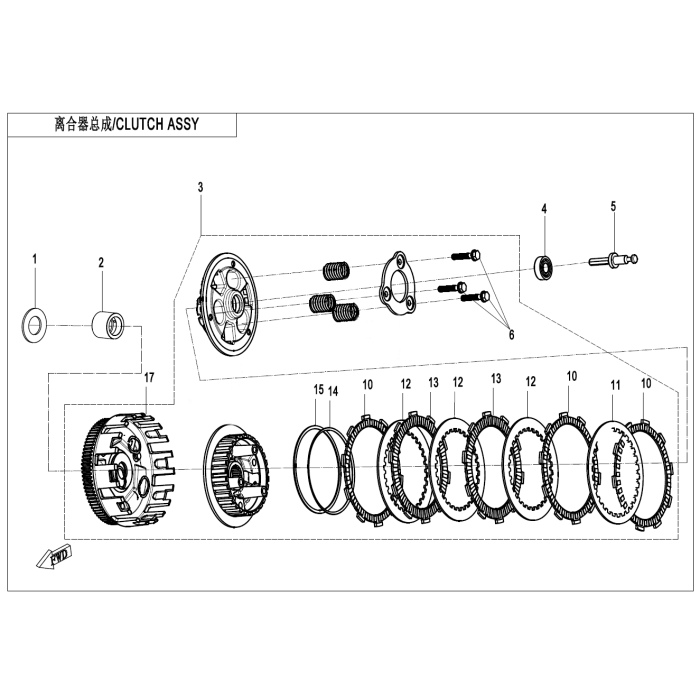 离合器总成/CLUTCH ASSY

3

4

5

1

2

6

17

15 14 10 12 13 12 13 12 10 11 10

FWD