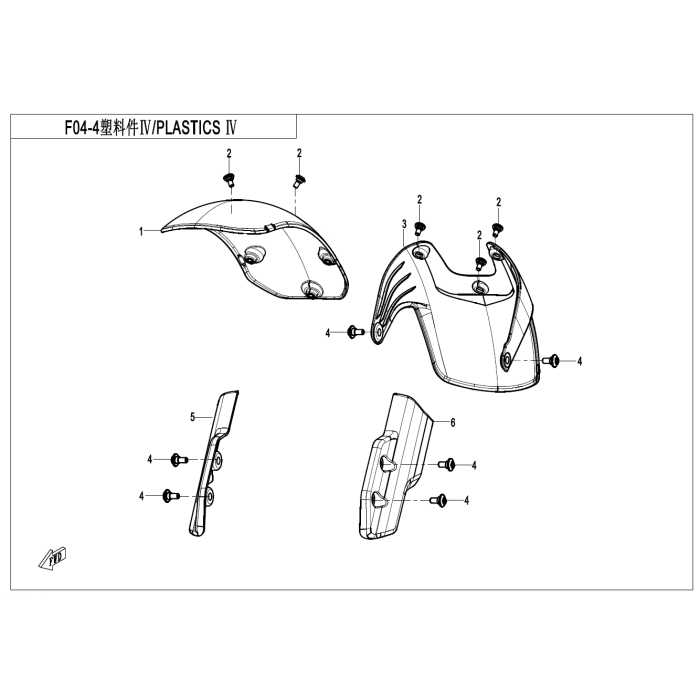 F04-4塑料件Ⅳ/PLASTICS Ⅳ

2
2
1
2
2
3
2
4
4
5
6
4
4
4
4
FWD