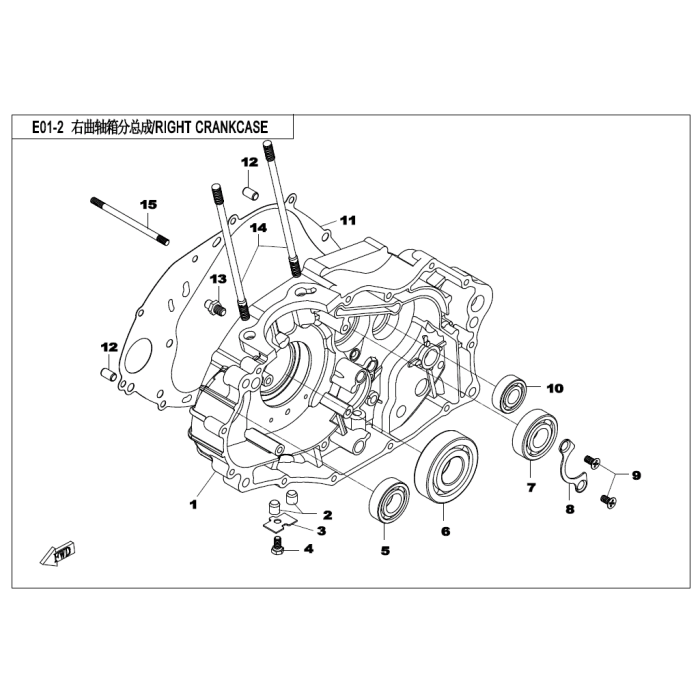 E01-2 右曲轴箱分总成/RIGHT CRANKCASE

12
15
14
11
13
12
10
9
7
8
1
2
3
4
5
6
FWD