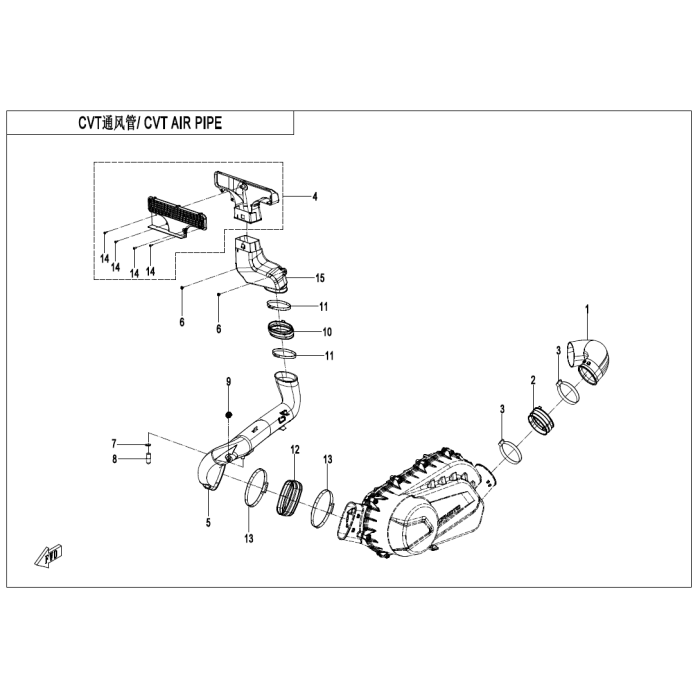 CVT通风管/ CVT AIR PIPE

4

14
14
14
14

15

6
6

11
10
11

1
3
2
3

9

7
8

12
13

5
13

FWD