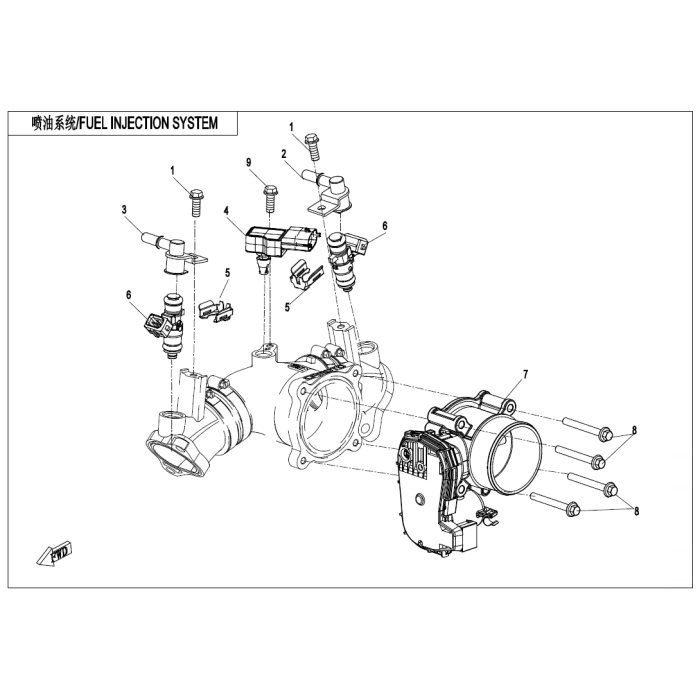 喷油系统/FUEL INJECTION SYSTEM

1
2
1
9
3
4
6
5
5
6
7
8
8
FWD