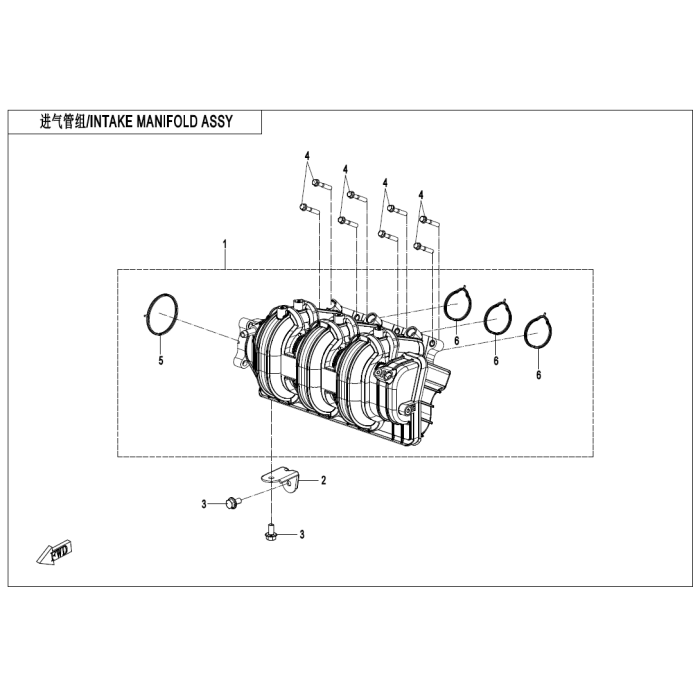 进气管组/INTAKE MANIFOLD ASSY

4
4
4
4
1
5
6
6
6
2
3
3
FWD