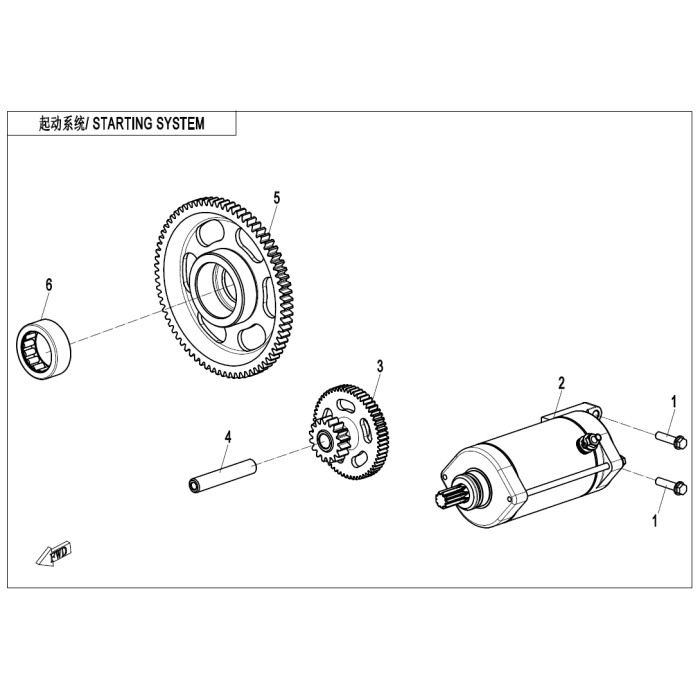 起动系统/ STARTING SYSTEM

5

6

3

2

1

4

1

FWD