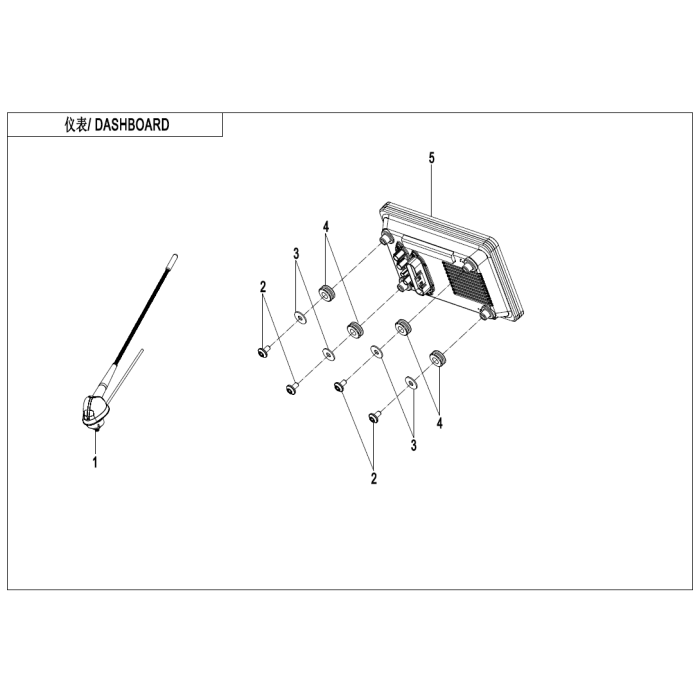 仪表/ DASHBOARD

5

4

3

2

1

4

3

2