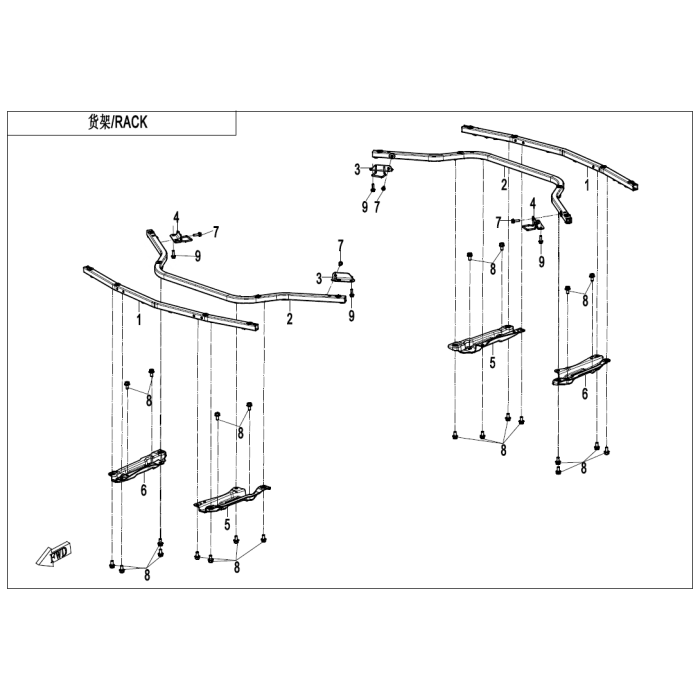 货架/RACK

3
9 7
2
1
4
7
9
8
8
5
6
8
8

4
7
9
7
3
9
1
2
8
8
6
5
8
8
FWD