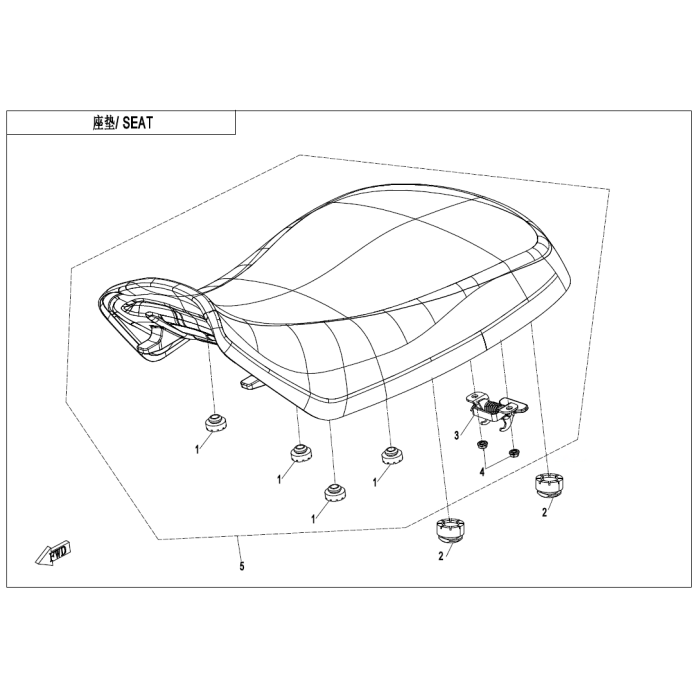 座垫/ SEAT

1

1

1

1

3

4

2

2

5

FWD